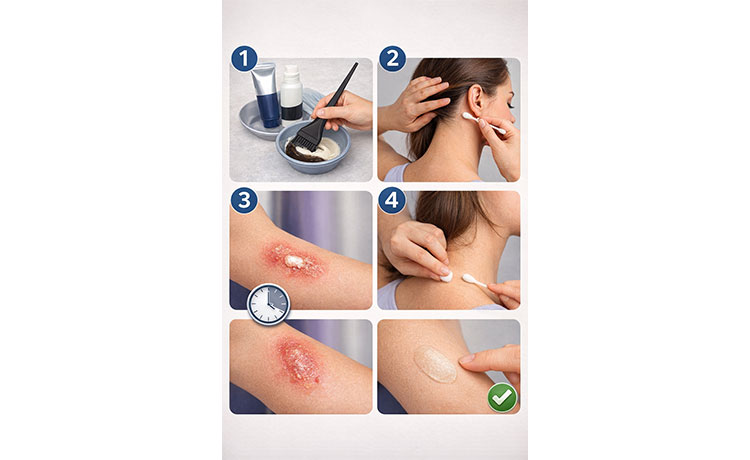 1

2

3

4